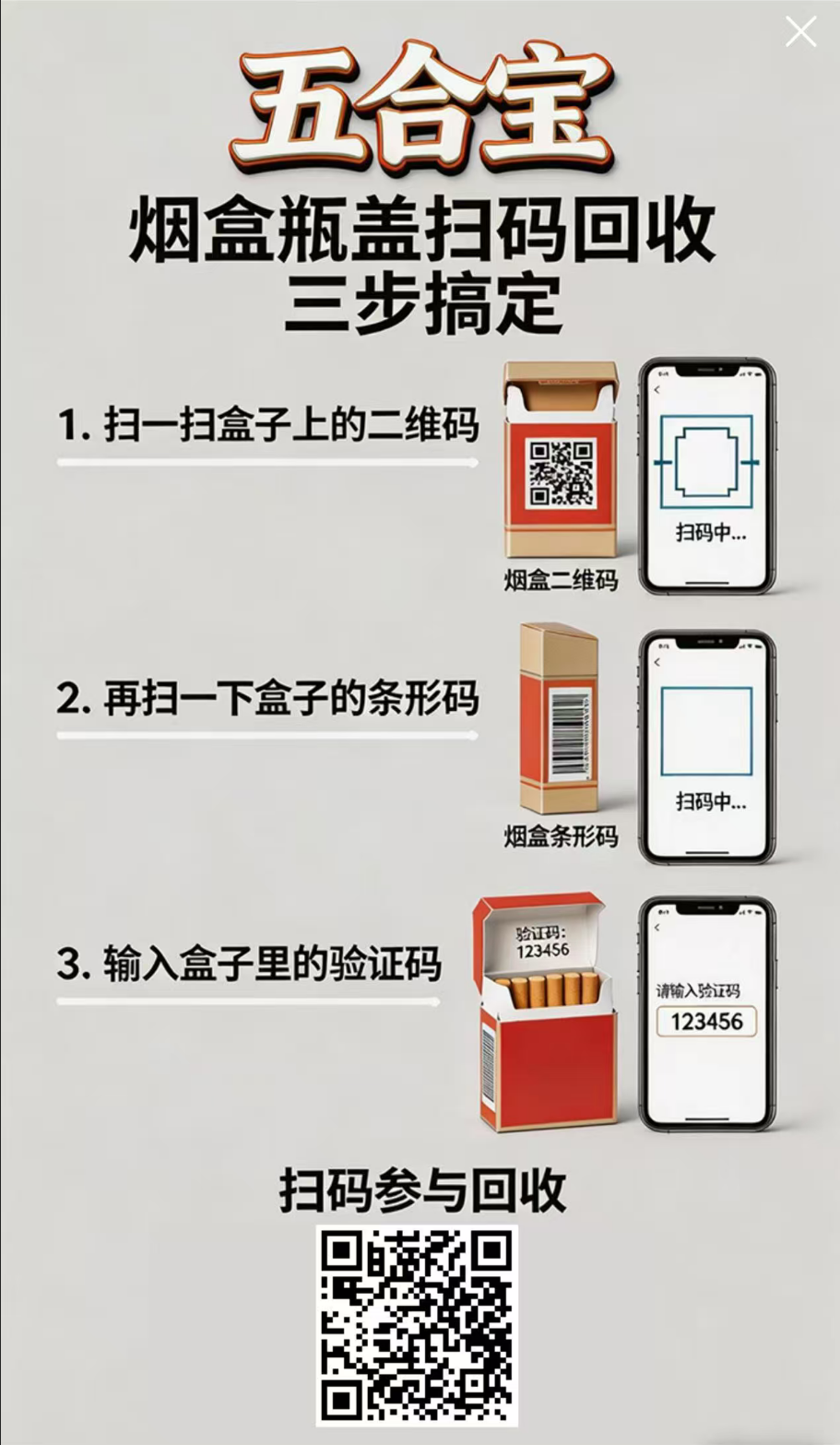 五合宝

烟盒瓶盖扫码回收
三步搞定

1. 扫一扫盒子上的二维码

烟盒二维码

扫码中...

2. 再扫一下盒子的条形码

烟盒条形码

扫码中...

3. 输入盒子里的验证码

验证码:
123456

请输入验证码
123456

扫码参与回收